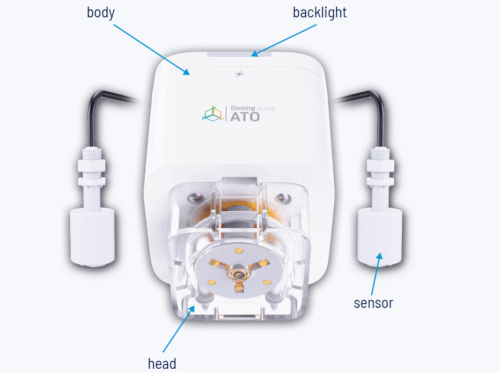 body

backlight

Dosing pump
ATO

sensor

head