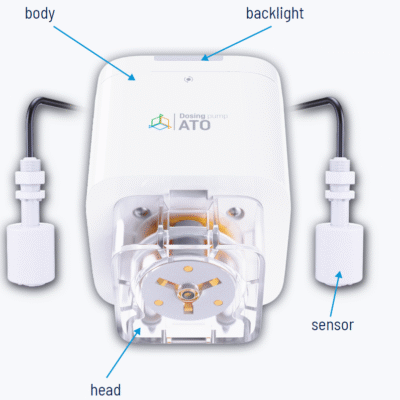 body

backlight

Dosing pump
ATO

sensor

head