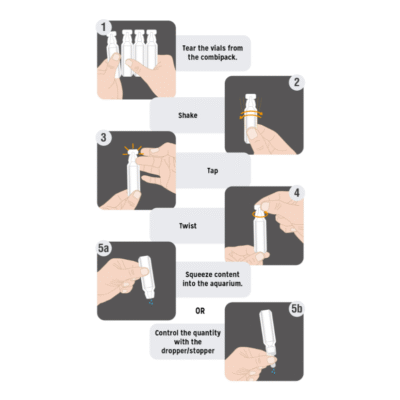 1

Tear the vials from the combipack.

2

Shake

3

Tap

4

Twist

5a

Squeeze content into the aquarium.

OR

5b

Control the quantity with the dropper/stopper