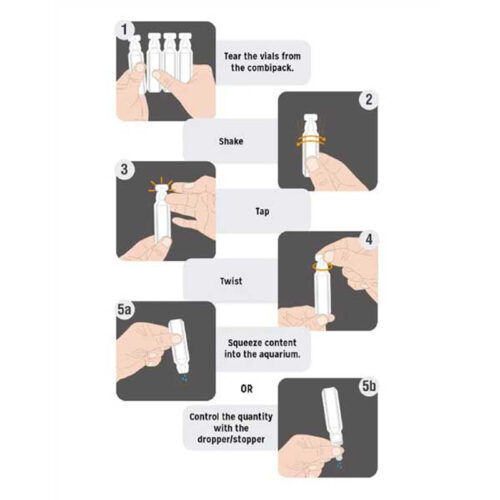 1

Tear the vials from the combipack.

2

Shake

3

Tap

4

Twist

5a

Squeeze content into the aquarium.

OR

5b

Control the quantity with the dropper/stopper